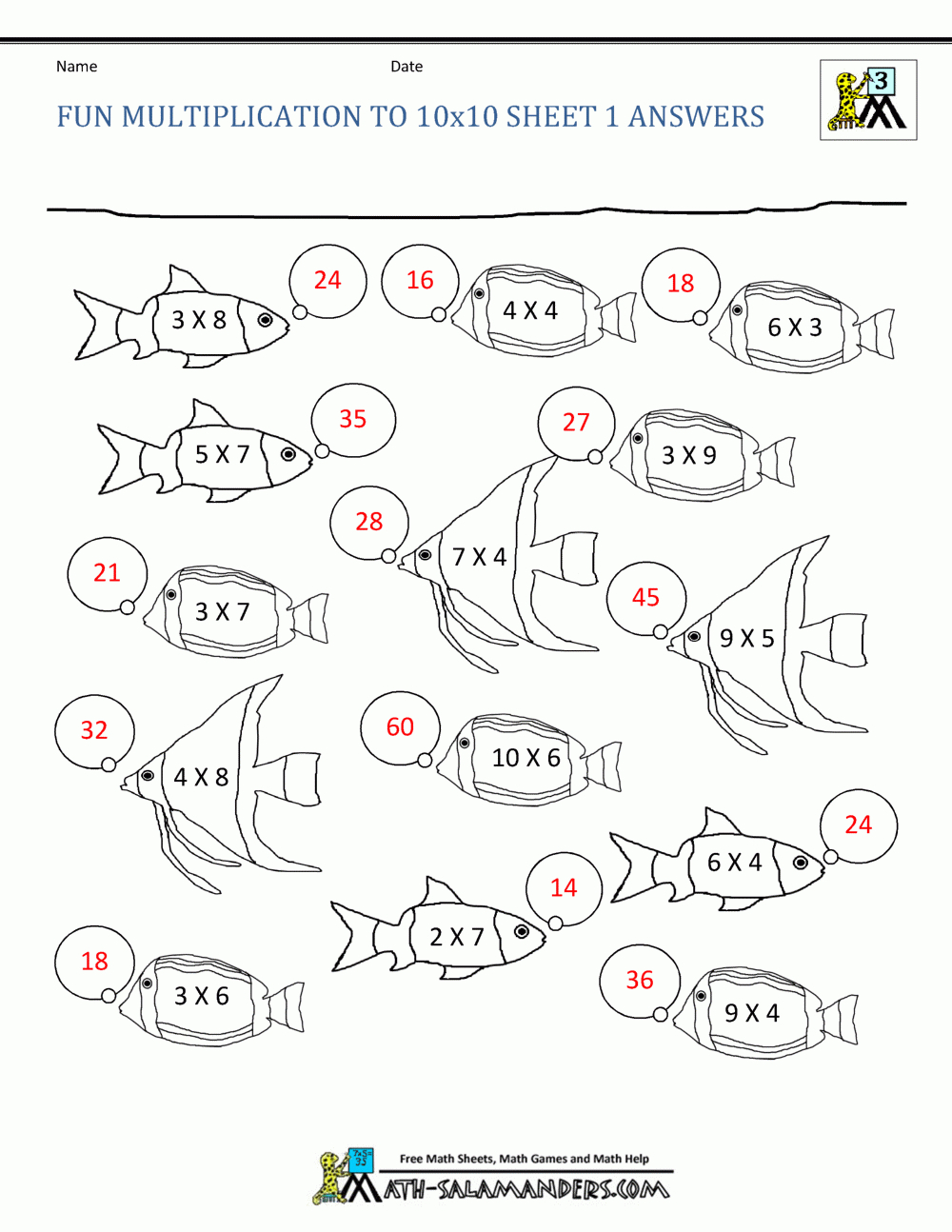 Name Date

3

FUN MULTIPLICATION TO 10x10 SHEET 1 ANSWERS

3 X 8 24
16 4 X 4
18 6 X 3

5 X 7 35
27 3 X 9
28 7 X 4
21 3 X 7
45 9 X 5
32 4 X 8
60 10 X 6
6 X 4 24
2 X 7 14
18 3 X 6
36 9 X 4

Free Math Sheets, Math Games and Math Help
MATH-SALAMANDERS.COM