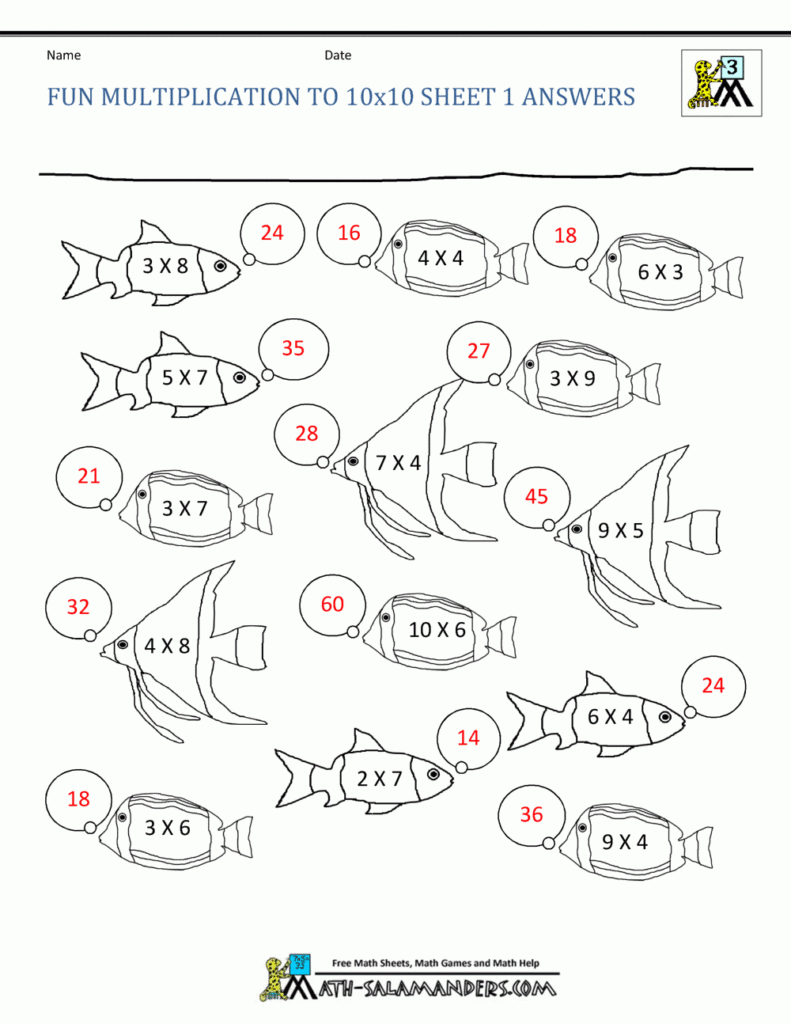 Name Date

3

FUN MULTIPLICATION TO 10x10 SHEET 1 ANSWERS

3 X 8
24

16
4 X 4

18
6 X 3

5 X 7
35

27
3 X 9

28
7 X 4

21
3 X 7

45
9 X 5

32
4 X 8

60
10 X 6

6 X 4
24

2 X 7
14

18
3 X 6

36
9 X 4

Free Math Sheets, Math Games and Math Help
MATH-SALAMANDERS.COM