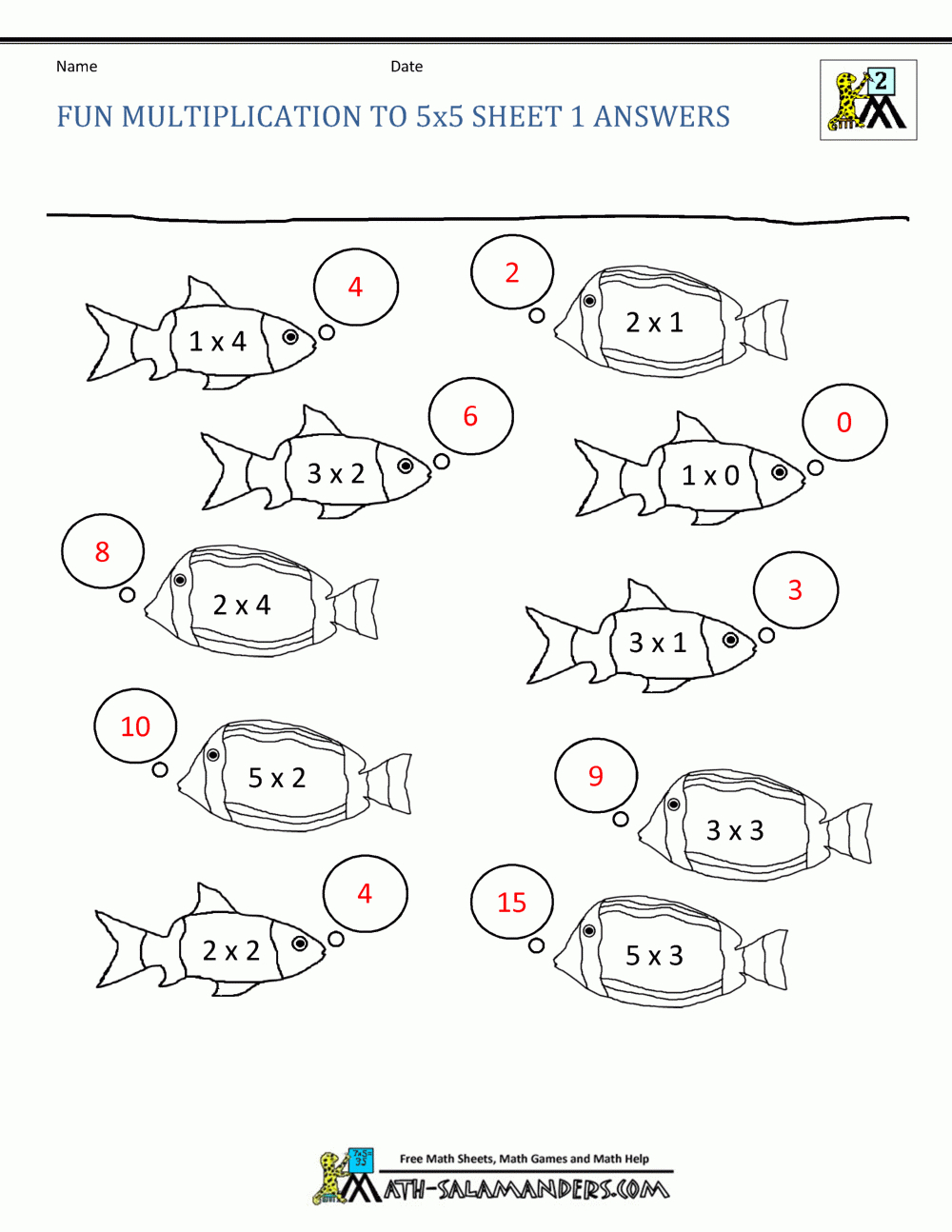 Name

Date

2

FUN MULTIPLICATION TO 5x5 SHEET 1 ANSWERS

1 x 4
4

2
2 x 1

3 x 2
6

1 x 0
0

8
2 x 4

3 x 1
3

10
5 x 2

9
3 x 3

2 x 2
4

15
5 x 3

Free Math Sheets, Math Games and Math Help

MATH-SALAMANDERS.COM